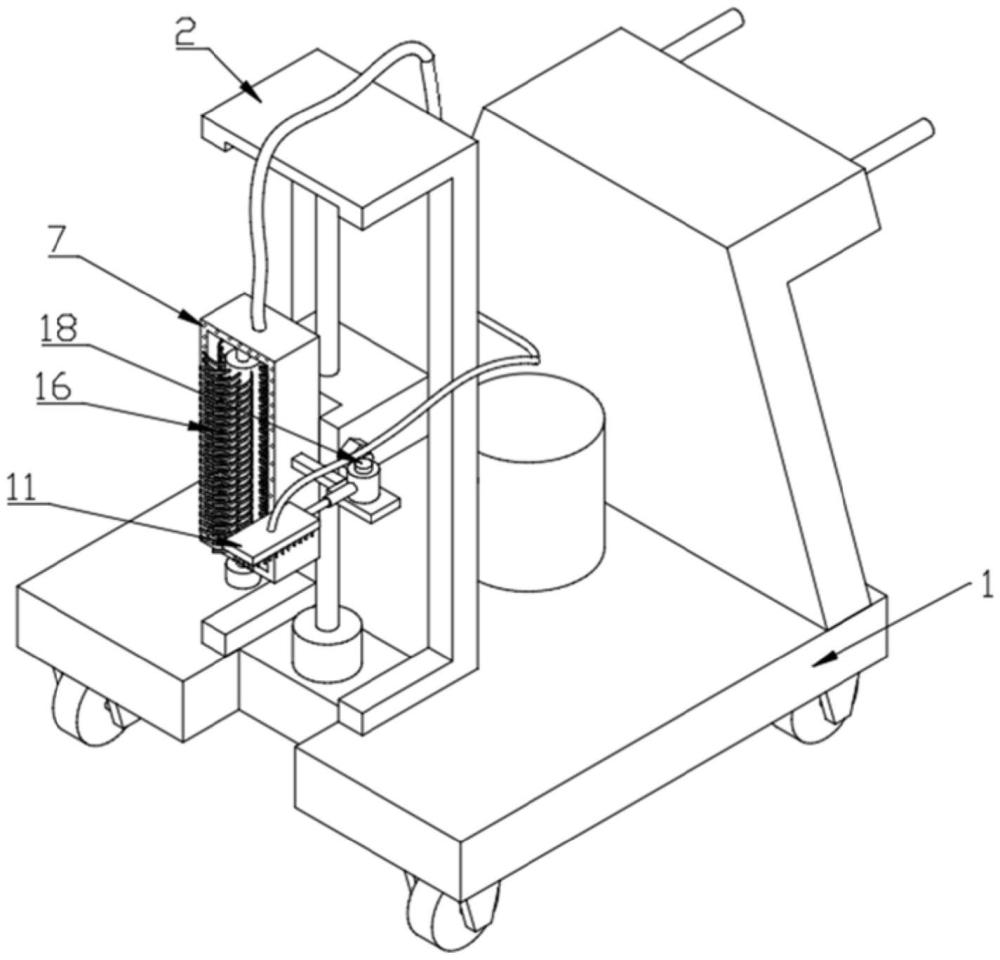 2
7
18
16
11
1